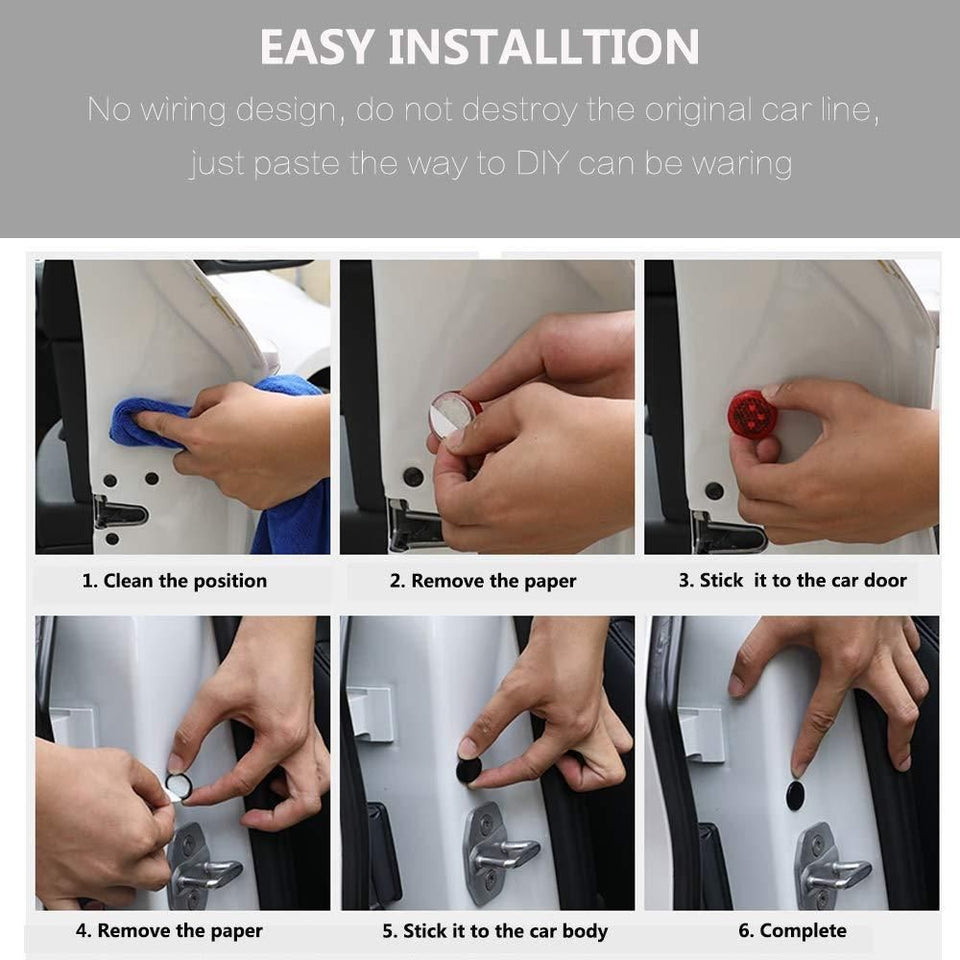 EASY INSTALLTION

No wiring design, do not destroy the original car line, just paste the way to DIY can be waring

1. Clean the position

2. Remove the paper

3. Stick it to the car door

4. Remove the paper

5. Stick it to the car body

6. Complete